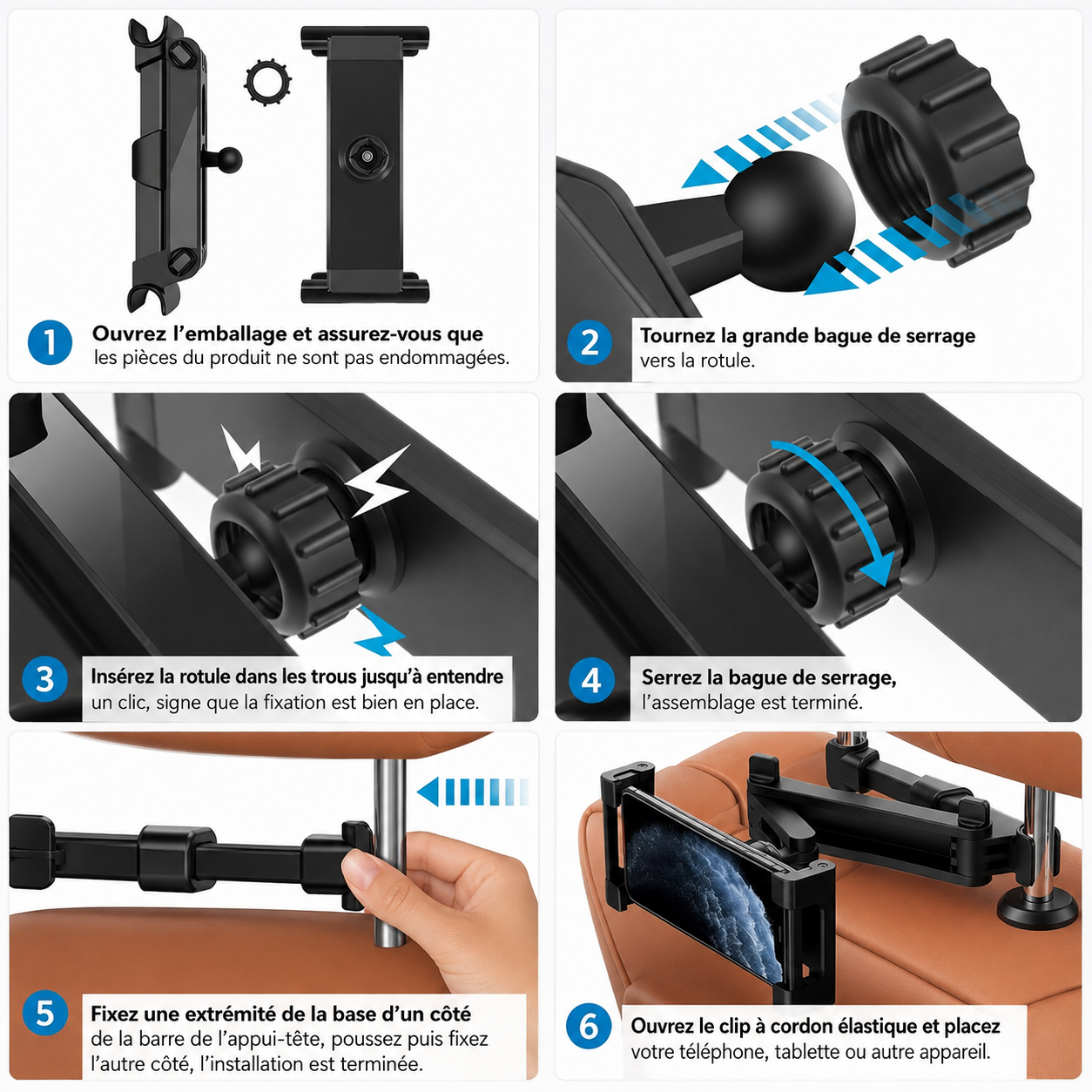 1 Ouvrez l’emballage et assurez-vous que les pièces du produit ne sont pas endommagées.

2 Tournez la grande bague de serrage vers la rotule.

3 Insérez la rotule dans les trous jusqu’à entendre un clic, signe que la fixation est bien en place.

4 Serrez la bague de serrage, l’assemblage est terminé.

5 Fixez une extrémité de la base d’un côté de la barre de l’appui-tête, poussez puis fixez l’autre côté, l’installation est terminée.

6 Ouvrez le clip à cordon élastique et placez votre téléphone, tablette ou autre appareil.